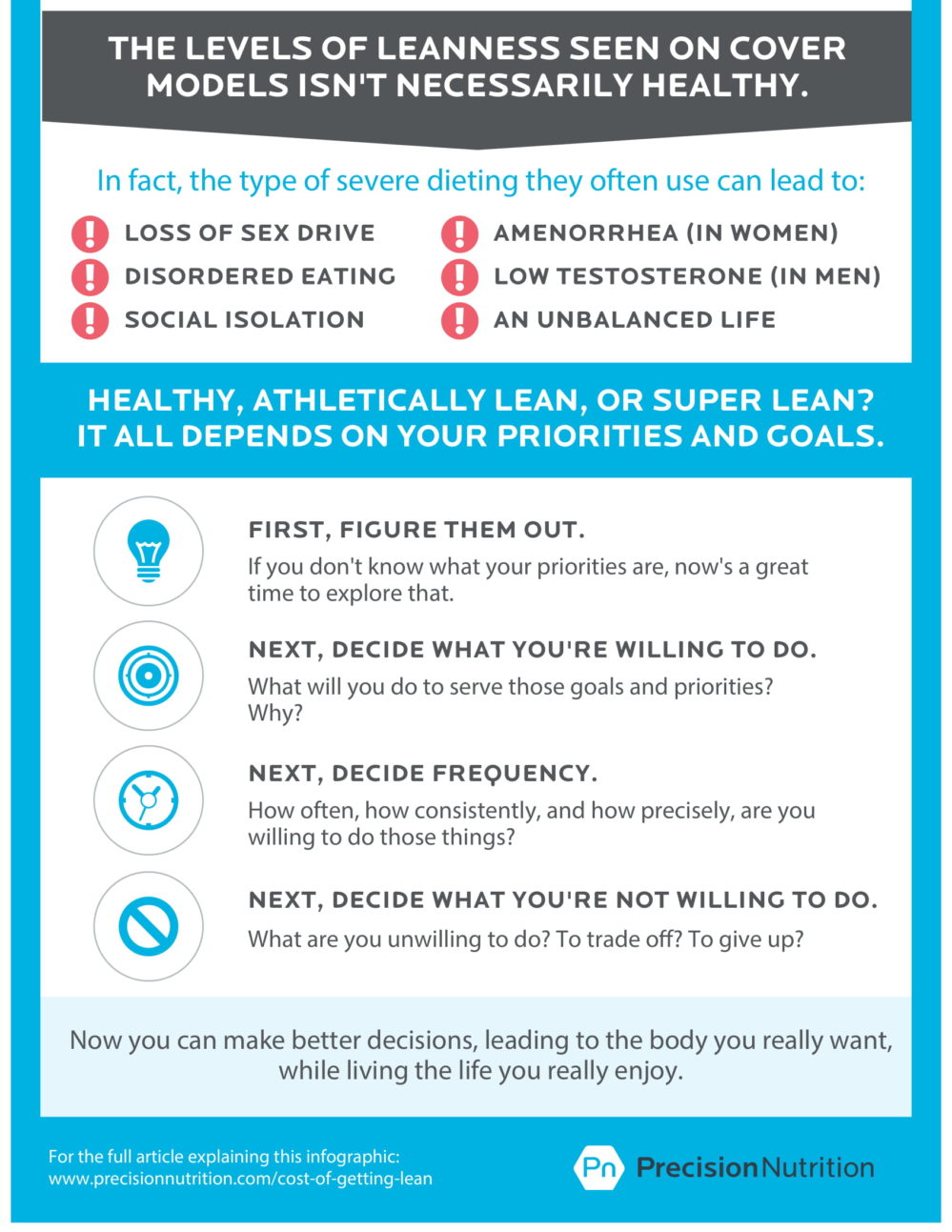 THE LEVELS OF LEANNESS SEEN ON COVER MODELS ISN'T NECESSARILY HEALTHY.

In fact, the type of severe dieting they often use can lead to:

LOSS OF SEX DRIVE
DISORDERED EATING
SOCIAL ISOLATION

AMENORRHEA (IN WOMEN)
LOW TESTOSTERONE (IN MEN)
AN UNBALANCED LIFE

HEALTHY, ATHLETICALLY LEAN, OR SUPER LEAN? IT ALL DEPENDS ON YOUR PRIORITIES AND GOALS.

FIRST, FIGURE THEM OUT.
If you don't know what your priorities are, now's a great time to explore that.

NEXT, DECIDE WHAT YOU'RE WILLING TO DO.
What will you do to serve those goals and priorities? Why?

NEXT, DECIDE FREQUENCY.
How often, how consistently, and how precisely, are you willing to do those things?

NEXT, DECIDE WHAT YOU'RE NOT WILLING TO DO.
What are you unwilling to do? To trade off? To give up?

Now you can make better decisions, leading to the body you really want, while living the life you really enjoy.

For the full article explaining this infographic:
www.precisionnutrition.com/cost-of-getting-lean

Pn PrecisionNutrition